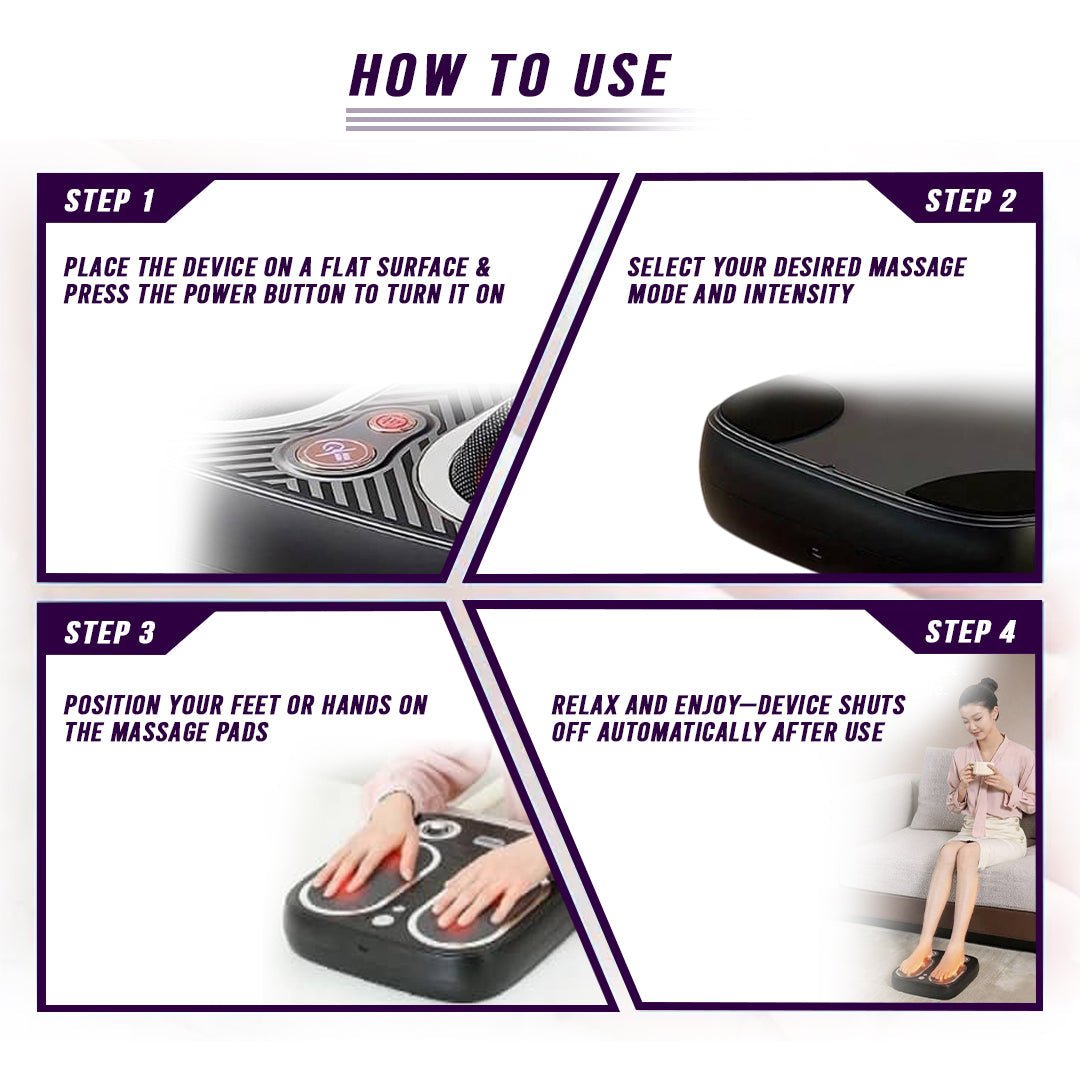 HOW TO USE

STEP 1

PLACE THE DEVICE ON A FLAT SURFACE & PRESS THE POWER BUTTON TO TURN IT ON

STEP 2

SELECT YOUR DESIRED MASSAGE MODE AND INTENSITY

STEP 3

POSITION YOUR FEET OR HANDS ON THE MASSAGE PADS

STEP 4

RELAX AND ENJOY—DEVICE SHUTS OFF AUTOMATICALLY AFTER USE